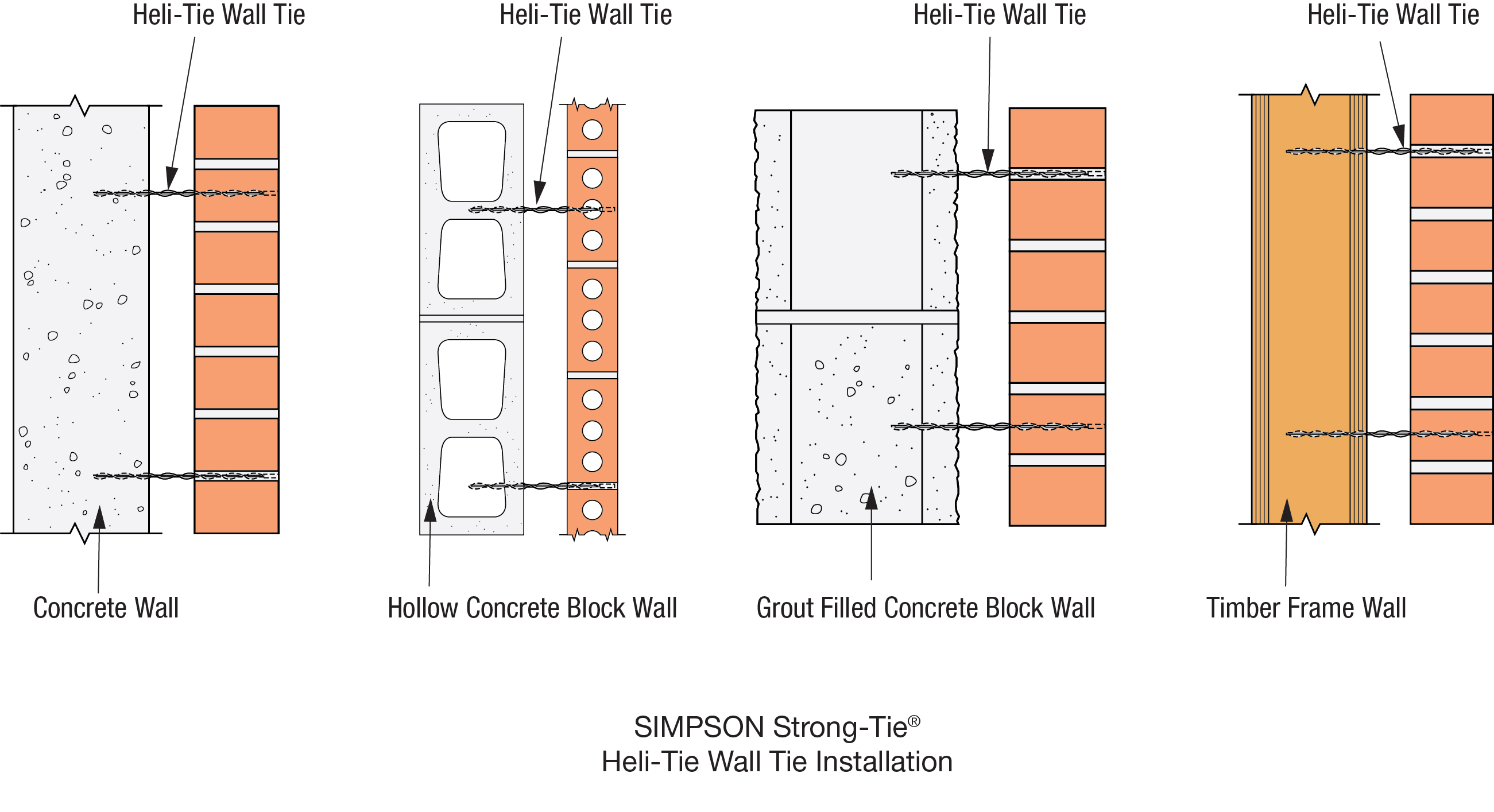 Heli-Tie Wall Tie

Heli-Tie Wall Tie

Heli-Tie Wall Tie

Heli-Tie Wall Tie

Concrete Wall

Hollow Concrete Block Wall

Grout Filled Concrete Block Wall

Timber Frame Wall

SIMPSON Strong-Tie®
Heli-Tie Wall Tie Installation